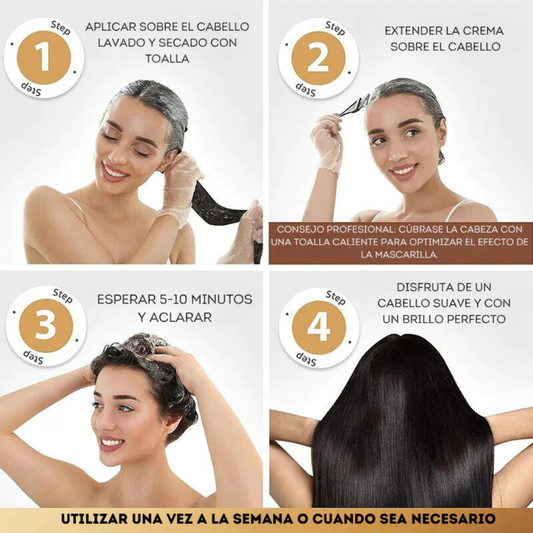 Step
1
Step
APLICAR SOBRE EL CABELLO LAVADO Y SECADO CON TOALLA

Step
2
Step
EXTENDER LA CREMA SOBRE EL CABELLO

CONSEJO PROFESIONAL: CÚBRASE LA CABEZA CON UNA TOALLA CALIENTE PARA OPTIMIZAR EL EFECTO DE LA MASCARILLA.

Step
3
Step
ESPERAR 5-10 MINUTOS Y ACLARAR

Step
4
Step
DISFRUTA DE UN CABELLO SUAVE Y CON UN BRILLO PERFECTO

UTILIZAR UNA VEZ A LA SEMANA O CUANDO SEA NECESARIO